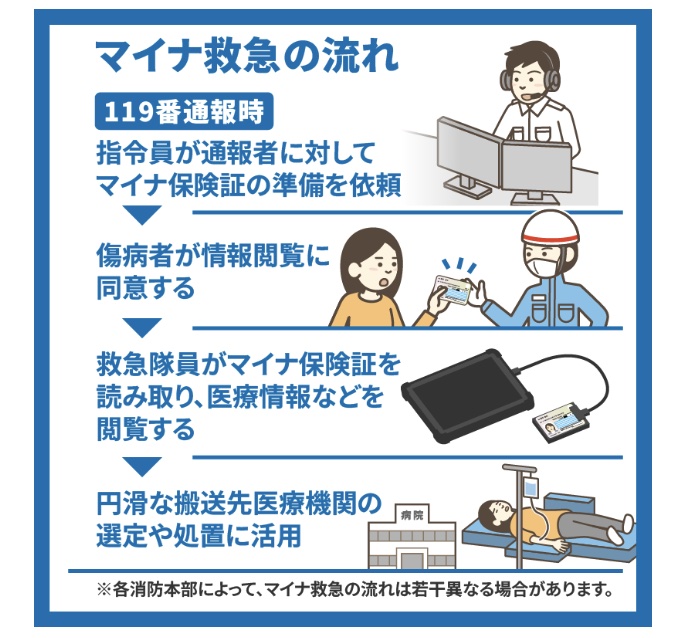 マイナ救急の流れ

119番通報時

指令員が通報者に対してマイナ保険証の準備を依頼

傷病者が情報閲覧に同意する

救急隊員がマイナ保険証を読み取り、医療情報などを閲覧する

円滑な搬送先医療機関の選定や処置に活用

病院

※各消防本部によって、マイナ救急の流れは若干異なる場合があります。